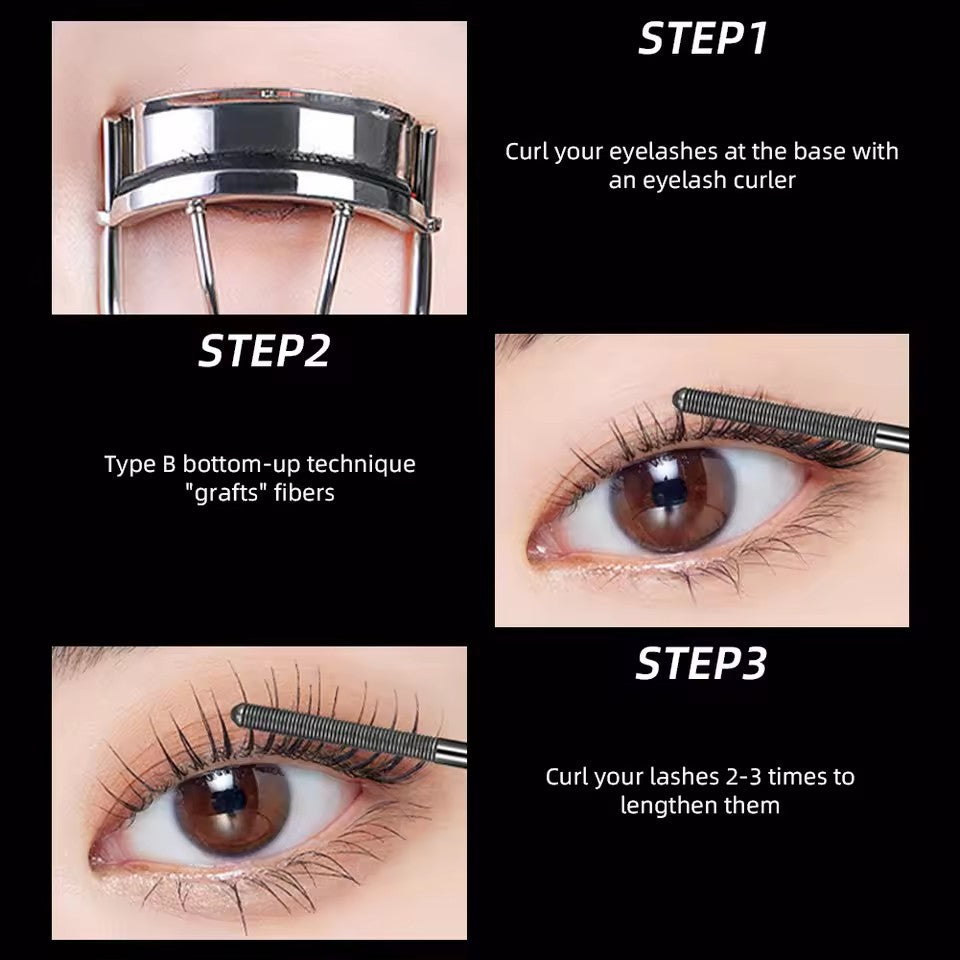 STEP1

Curl your eyelashes at the base with an eyelash curler

STEP2

Type B bottom-up technique "grafts" fibers

STEP3

Curl your lashes 2-3 times to lengthen them