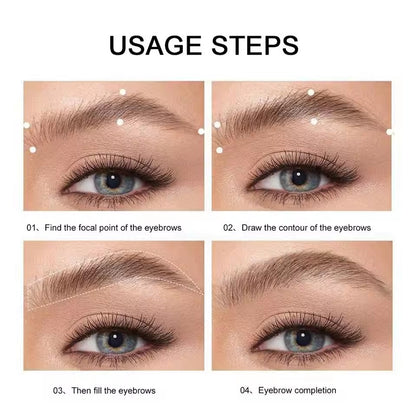 USAGE STEPS

01、Find the focal point of the eyebrows

02、Draw the contour of the eyebrows

03、Then fill the eyebrows

04、Eyebrow completion