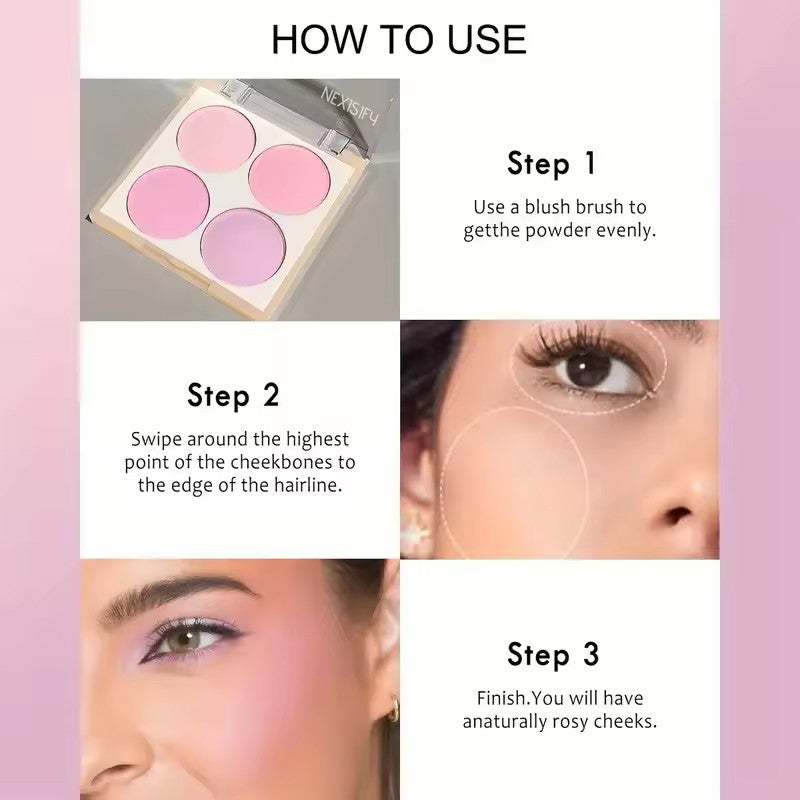 HOW TO USE

NEXISIFY

Step 1

Use a blush brush to getthe powder evenly.

Step 2

Swipe around the highest point of the cheekbones to the edge of the hairline.

Step 3

Finish.You will have anaturally rosy cheeks.